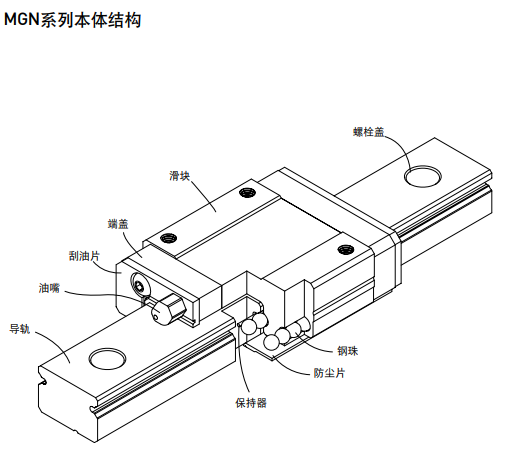 MGN系列本体结构

螺栓盖

滑块

端盖

刮油片

油嘴

导轨

钢珠

防尘片

保持器